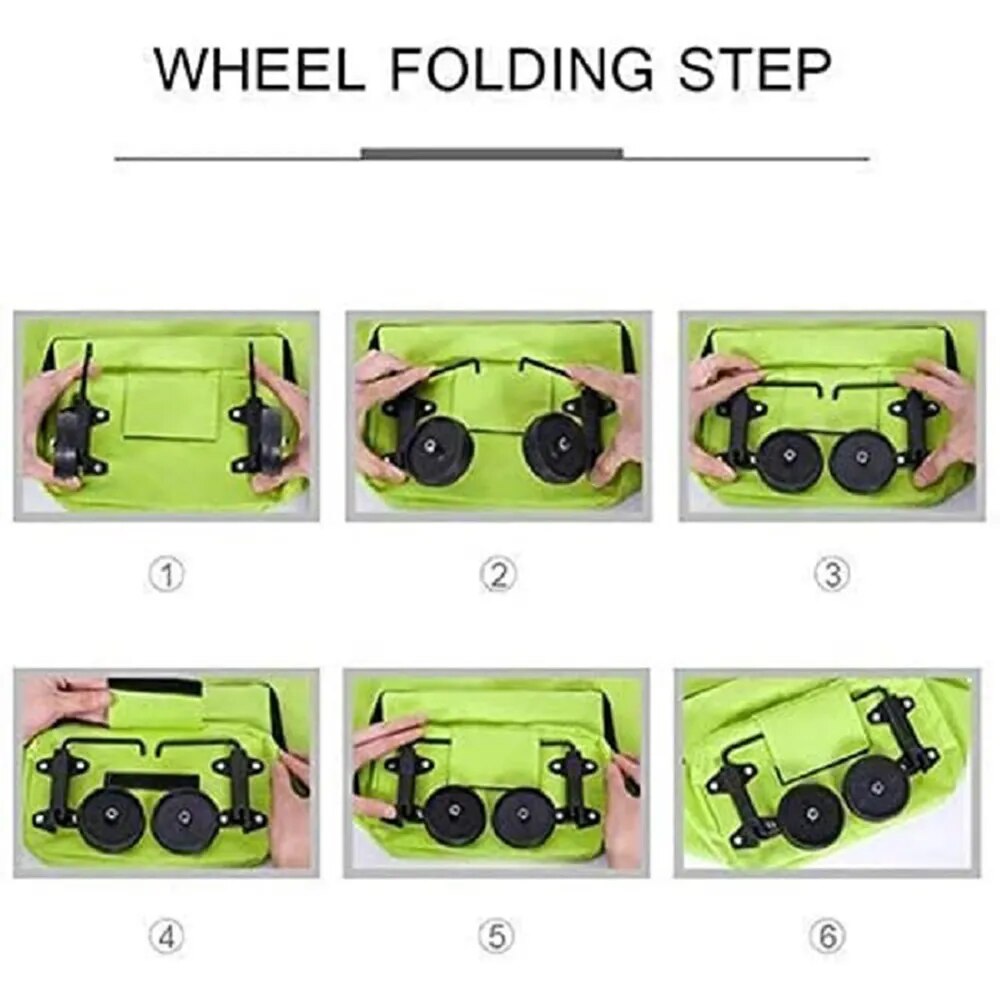 WHEEL FOLDING STEP

①

②

③

④

⑤

⑥