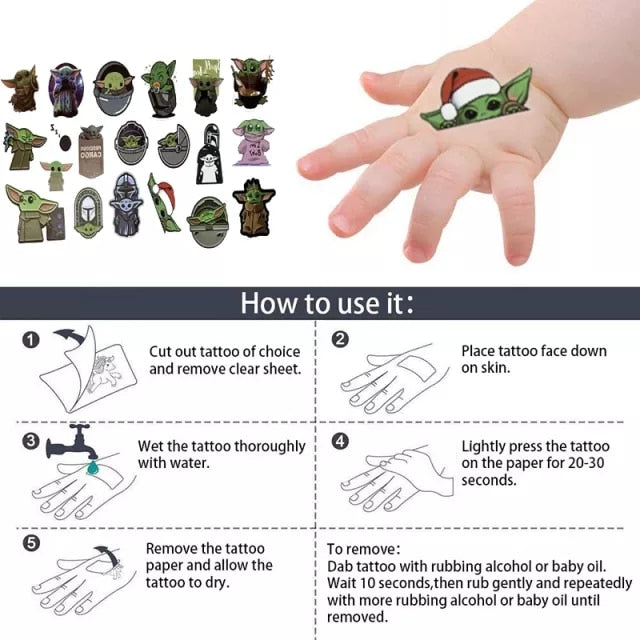 How to use it:

1 Cut out tattoo of choice and remove clear sheet.

2 Place tattoo face down on skin.

3 Wet the tattoo thoroughly with water.

4 Lightly press the tattoo on the paper for 20-30 seconds.

5 Remove the tattoo paper and allow the tattoo to dry.

To remove:
Dab tattoo with rubbing alcohol or baby oil. Wait 10 seconds,then rub gently and repeatedly with more rubbing alcohol or baby oil until removed.