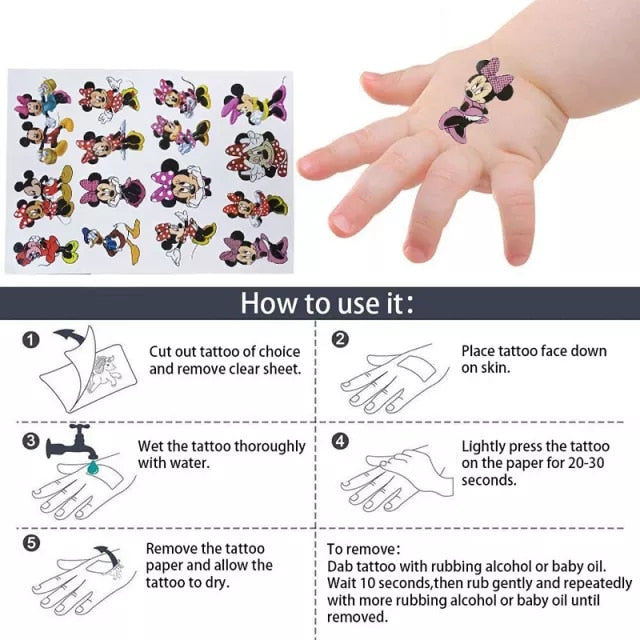 How to use it:

1 Cut out tattoo of choice and remove clear sheet.

2 Place tattoo face down on skin.

3 Wet the tattoo thoroughly with water.

4 Lightly press the tattoo on the paper for 20-30 seconds.

5 Remove the tattoo paper and allow the tattoo to dry.

To remove:
Dab tattoo with rubbing alcohol or baby oil. Wait 10 seconds,then rub gently and repeatedly with more rubbing alcohol or baby oil until removed.