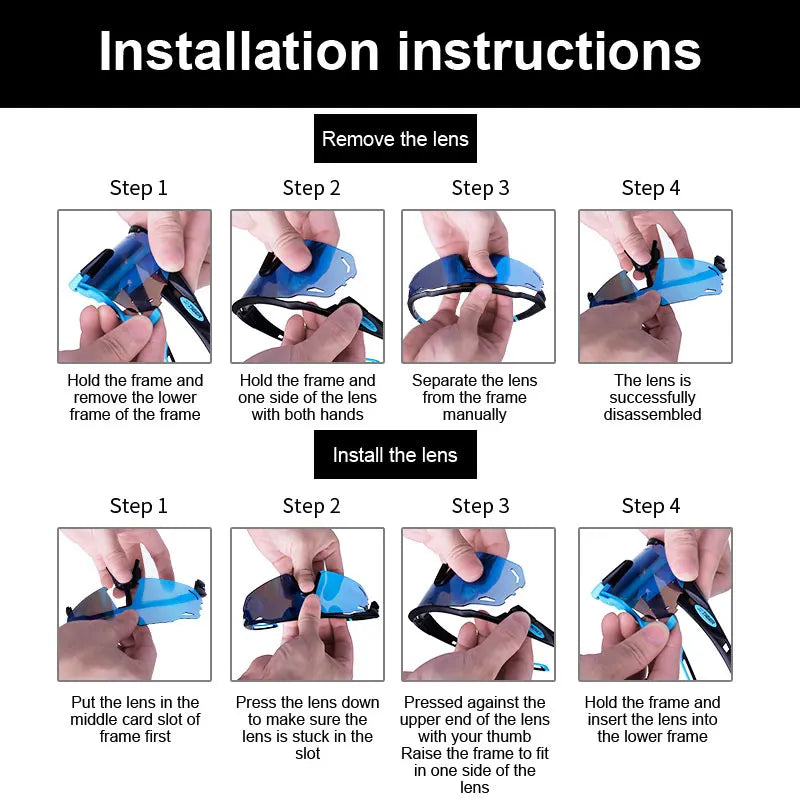 Installation instructions

Remove the lens

Step 1

Hold the frame and remove the lower frame of the frame

Step 2

Hold the frame and one side of the lens with both hands

Step 3

Separate the lens from the frame manually

Step 4

The lens is successfully disassembled

Install the lens

Step 1

Put the lens in the middle card slot of frame first

Step 2

Press the lens down to make sure the lens is stuck in the slot

Step 3

Pressed against the upper end of the lens with your thumb Raise the frame to fit in one side of the lens

Step 4

Hold the frame and insert the lens into the lower frame