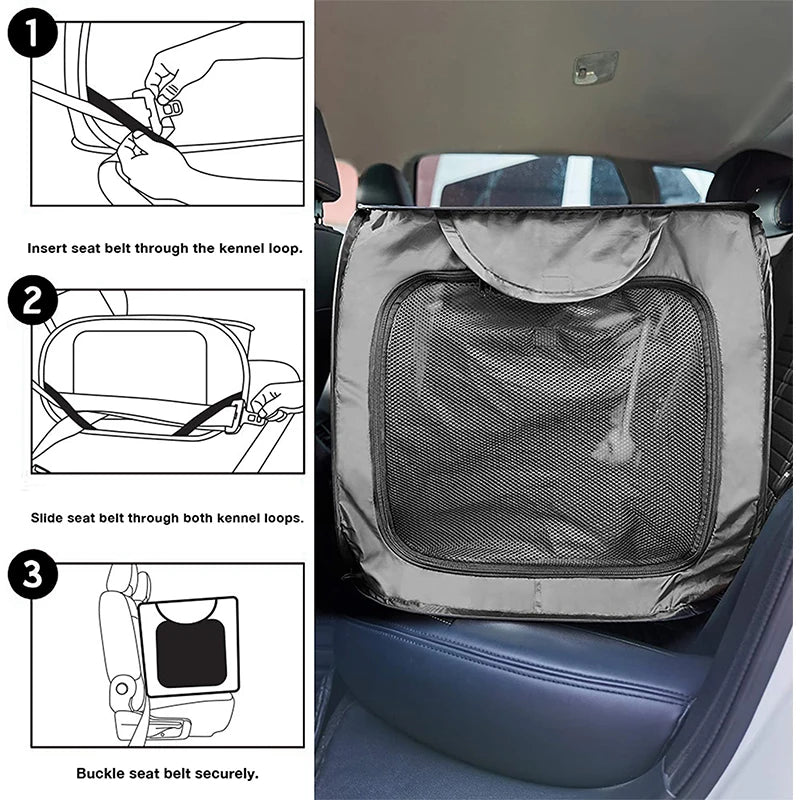 1

Insert seat belt through the kennel loop.

2

Slide seat belt through both kennel loops.

3

Buckle seat belt securely.