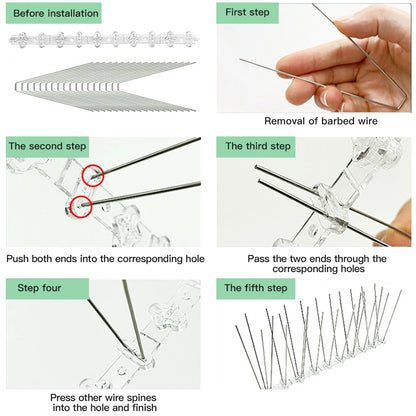 Before installation

First step

Removal of barbed wire

The second step

Push both ends into the corresponding hole

The third step

Pass the two ends through the corresponding holes

Step four

Press other wire spines into the hole and finish

The fifth step