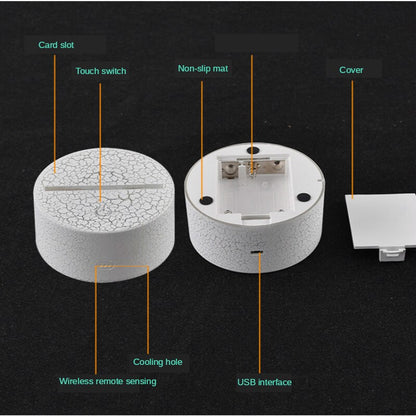 Card slot

Touch switch

Non-slip mat

Cover

Cooling hole

Wireless remote sensing

USB interface